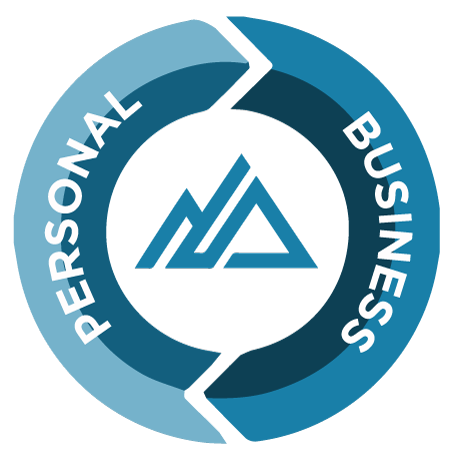 PERSONAL
BUSINESS